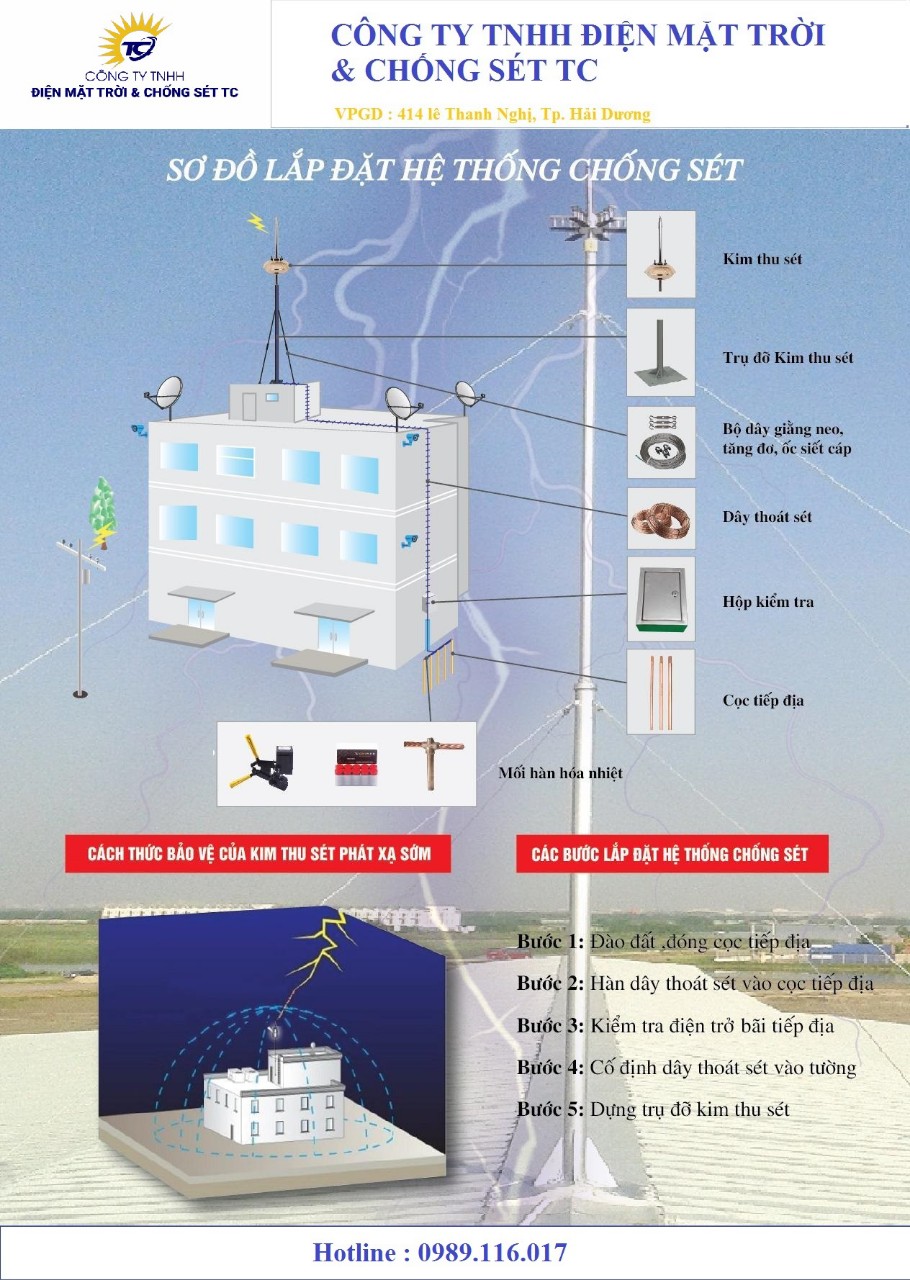 TC
CÔNG TY TNHH
ĐIỆN MẶT TRỜI & CHỐNG SÉT TC

CÔNG TY TNHH ĐIỆN MẶT TRỜI & CHỐNG SÉT TC

VPGD : 414 lê Thanh Nghị, Tp. Hải Dương

SƠ ĐỒ LẮP ĐẶT HỆ THỐNG CHỐNG SÉT

Kim thu sét

Trụ đỡ Kim thu sét

Bộ dây giằng neo, tăng đơ, ốc siết cáp

Dây thoát sét

Hộp kiểm tra

Cọc tiếp địa

Mối hàn hóa nhiệt

CÁCH THỨC BẢO VỆ CỦA KIM THU SÉT PHÁT XẠ SỚM

CÁC BƯỚC LẮP ĐẶT HỆ THỐNG CHỐNG SÉT

Bước 1: Đào đất ,đóng cọc tiếp địa

Bước 2: Hàn dây thoát sét vào cọc tiếp địa

Bước 3: Kiểm tra điện trở bãi tiếp địa

Bước 4: Cố định dây thoát sét vào tường

Bước 5: Dựng trụ đỡ kim thu sét

Hotline : 0989.116.017